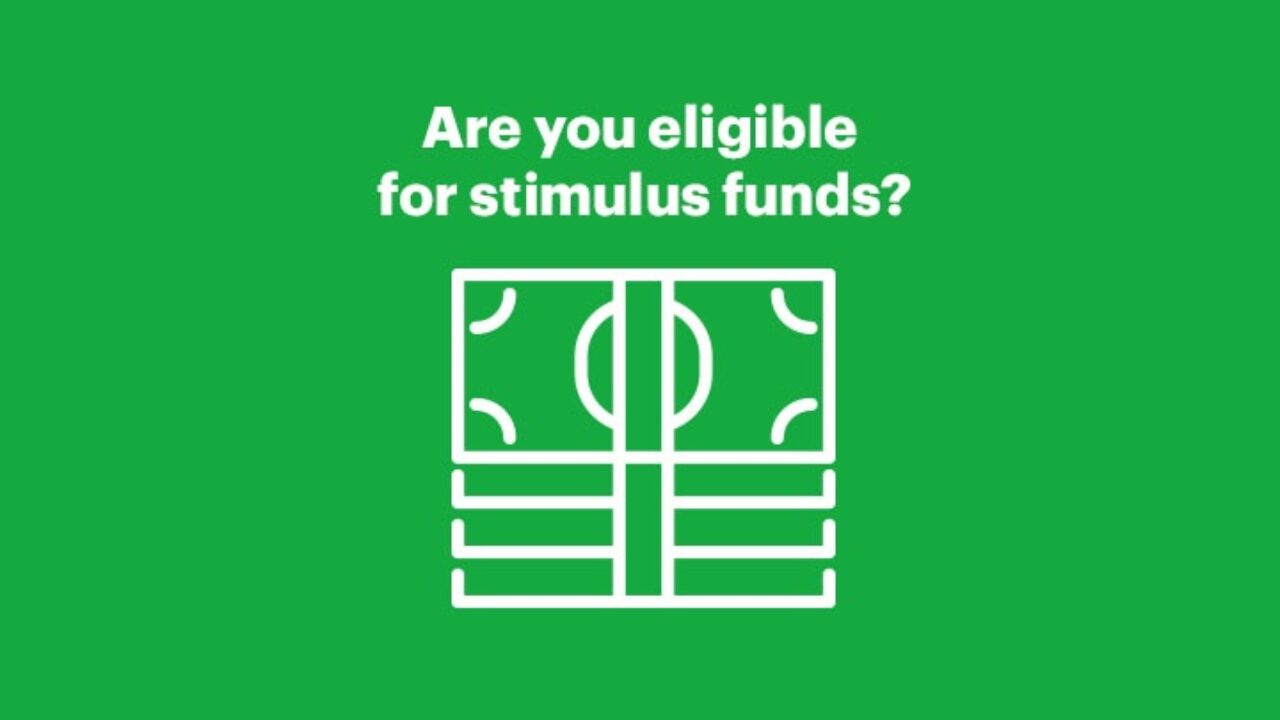 Are you eligible for stimulus funds?